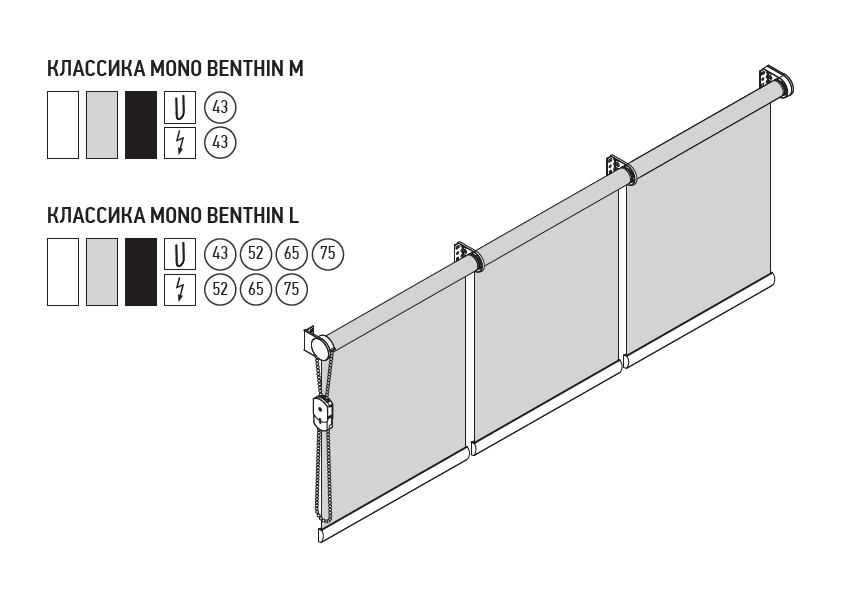 КЛАССИКА MONO BENTHIN M

43

43

КЛАССИКА MONO BENTHIN L

43 52 65 75

52 65 75